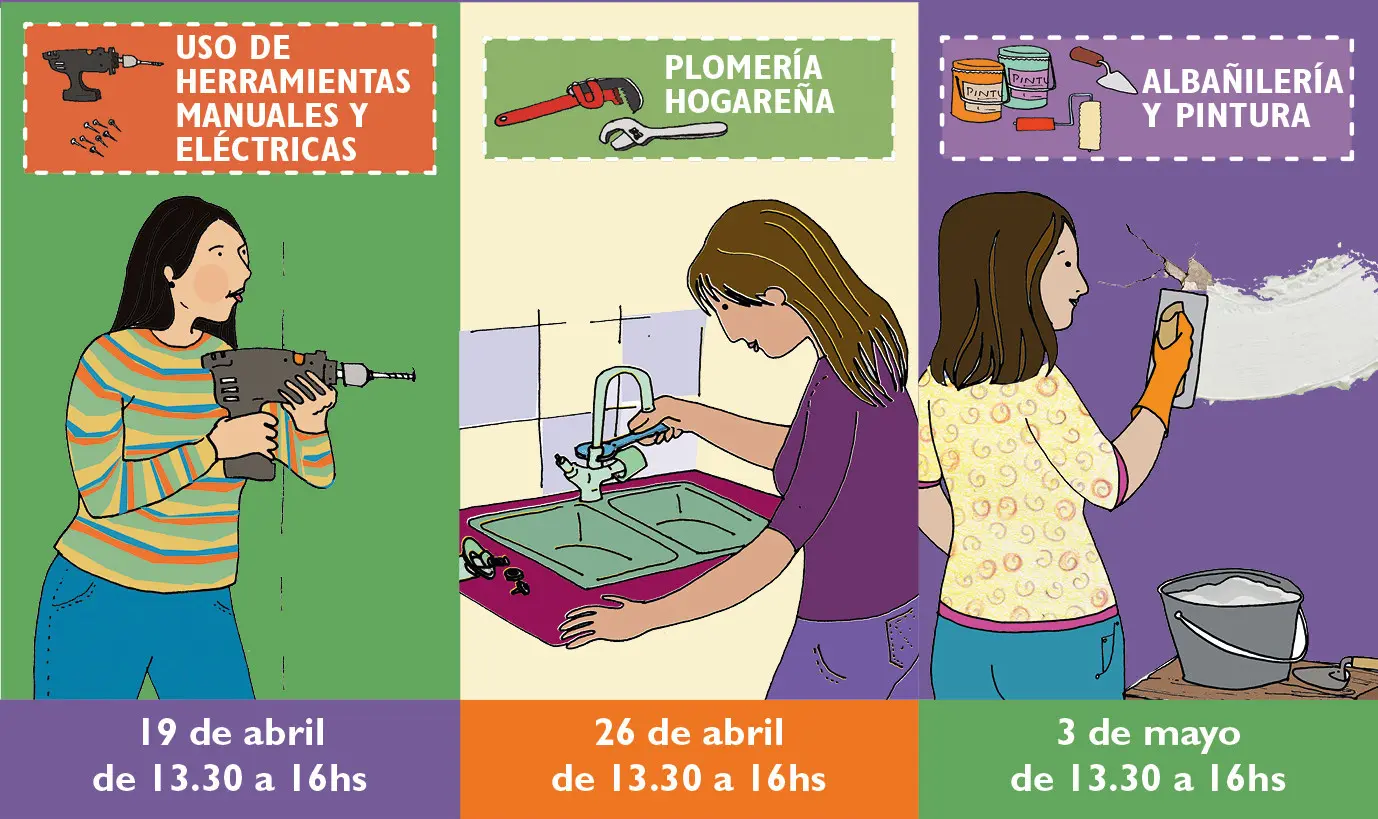 USO DE HERRAMIENTAS MANUALES Y ELÉCTRICAS

19 de abril
de 13.30 a 16hs

PLOMERÍA HOGAREÑA

26 de abril
de 13.30 a 16hs

PINTU PINTU

ALBAÑILERÍA Y PINTURA

3 de mayo
de 13.30 a 16hs