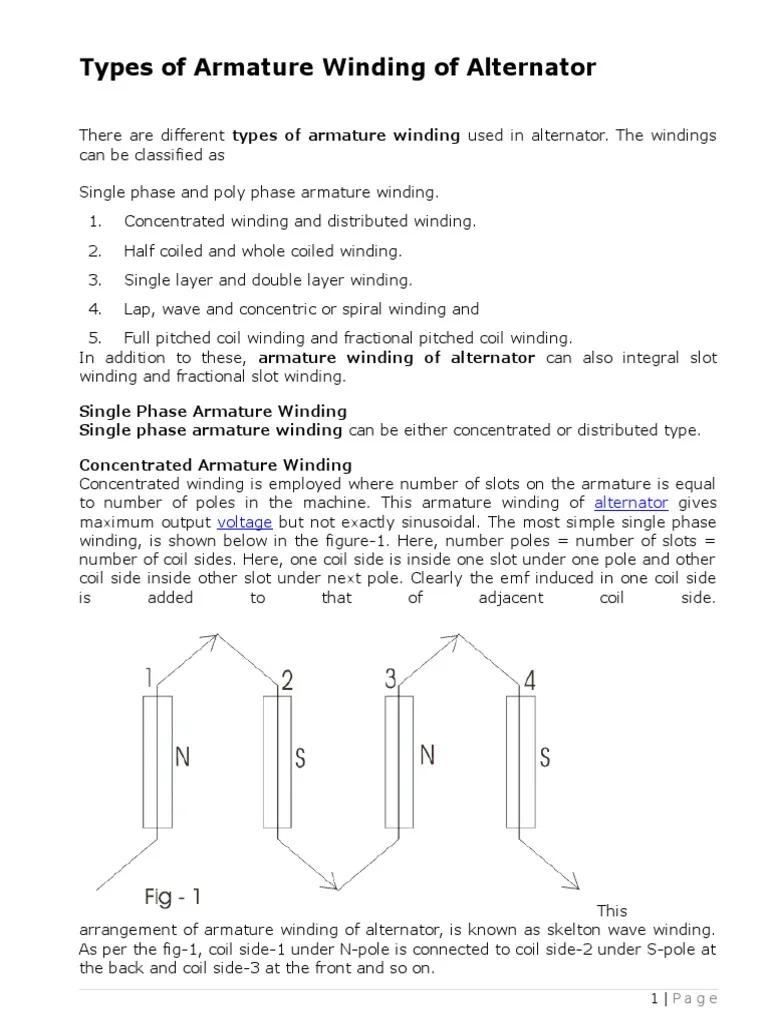 Types of Armature Winding of Alternator

There are different types of armature winding used in alternator. The windings can be classified as

Single phase and poly phase armature winding.

1. Concentrated winding and distributed winding.
2. Half coiled and whole coiled winding.
3. Single layer and double layer winding.
4. Lap, wave and concentric or spiral winding and
5. Full pitched coil winding and fractional pitched coil winding.

In addition to these, armature winding of alternator can also integral slot winding and fractional slot winding.

Single Phase Armature Winding
Single phase armature winding can be either concentrated or distributed type.

Concentrated Armature Winding
Concentrated winding is employed where number of slots on the armature is equal to number of poles in the machine. This armature winding of alternator gives maximum output voltage but not exactly sinusoidal. The most simple single phase winding, is shown below in the figure-1. Here, number poles = number of slots = number of coil sides. Here, one coil side is inside one slot under one pole and other coil side inside other slot under next pole. Clearly the emf induced in one coil side is added to that of adjacent coil side.

1 2 3 4
N S N S
Fig - 1

This arrangement of armature winding of alternator, is known as skelton wave winding. As per the fig-1, coil side-1 under N-pole is connected to coil side-2 under S-pole at the back and coil side-3 at the front and so on.

1 | Page